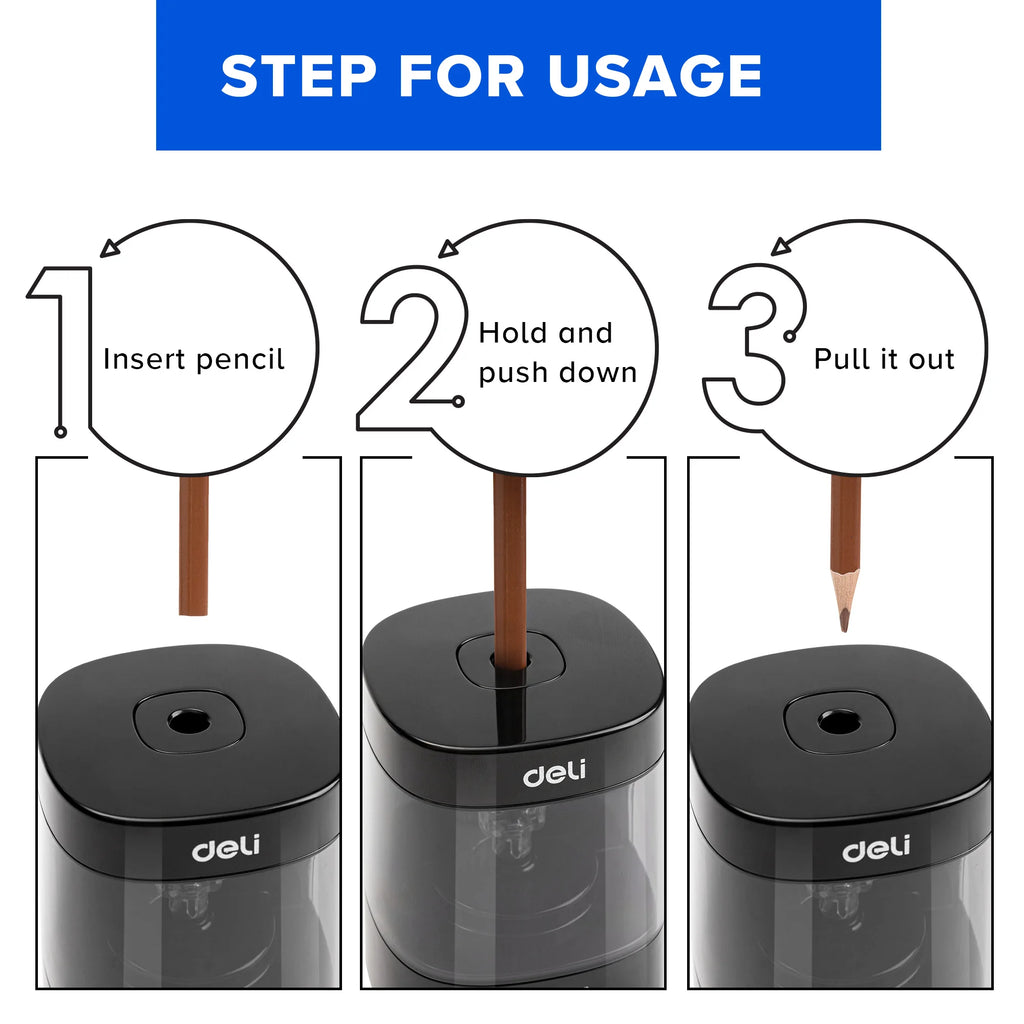 STEP FOR USAGE

1 Insert pencil

2 Hold and push down

3 Pull it out

deli

deli

deli